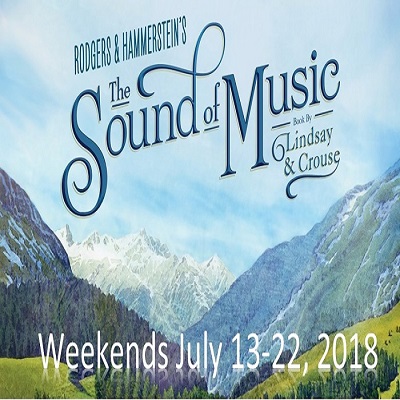 RODGERS & HAMMERSTEIN'S

The Sound of Music

Book By Lindsay & Crouse

Weekends July 13-22, 2018